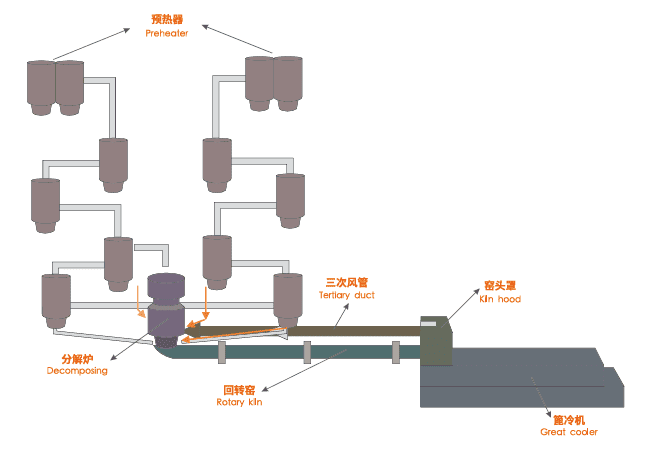 预热器
Preheater

三次风管
Tertiary duct

窑头罩
Kiln hood

分解炉
Decomposing

回转窑
Rotary kiln

篦冷机
Great cooler